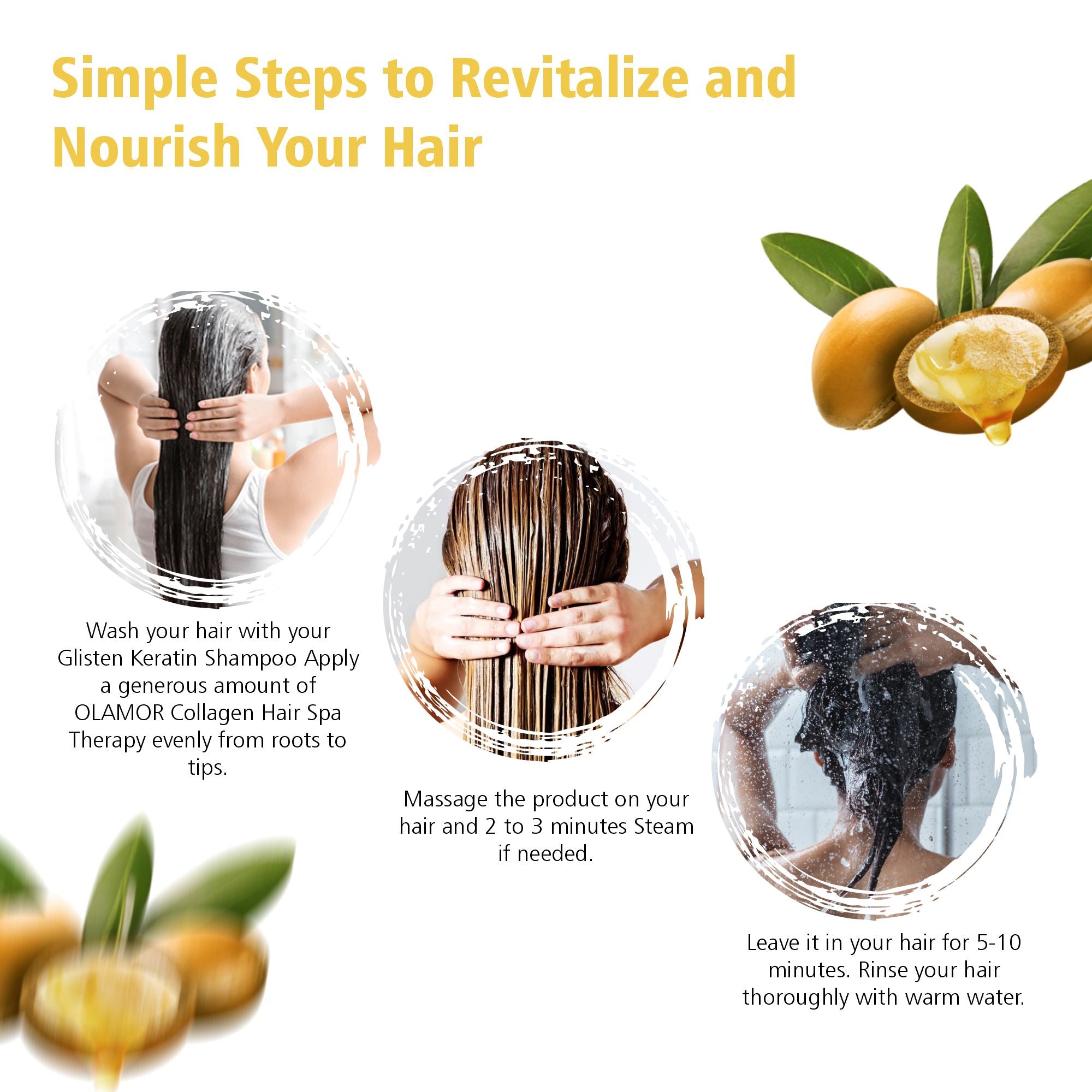 Simple Steps to Revitalize and Nourish Your Hair

Wash your hair with your Glisten Keratin Shampoo Apply a generous amount of OLAMOR Collagen Hair Spa Therapy evenly from roots to tips.

Massage the product on your hair and 2 to 3 minutes Steam if needed.

Leave it in your hair for 5-10 minutes. Rinse your hair thoroughly with warm water.