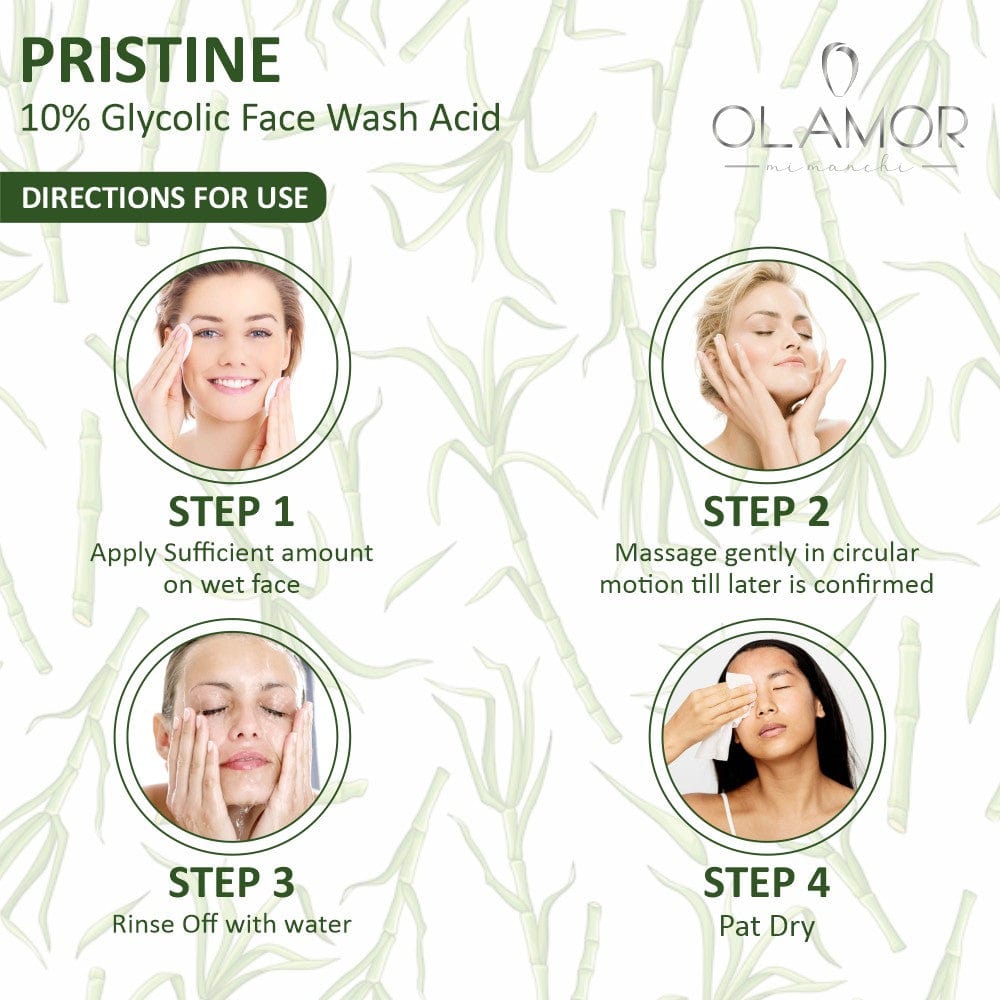 PRISTINE
10% Glycolic Face Wash Acid

OLAMOR
mi manchi

DIRECTIONS FOR USE

STEP 1
Apply Sufficient amount on wet face

STEP 2
Massage gently in circular motion till later is confirmed

STEP 3
Rinse Off with water

STEP 4
Pat Dry