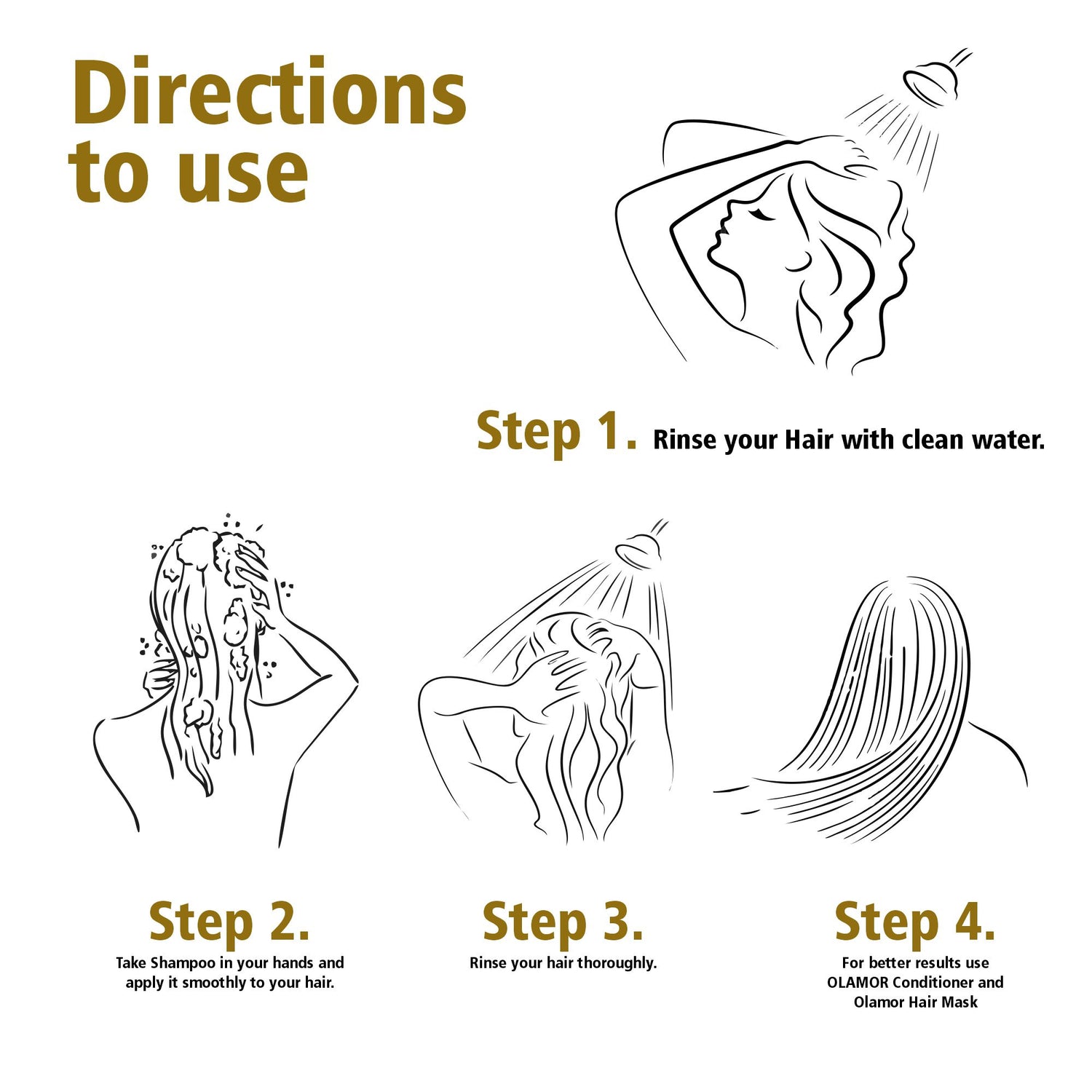 Directions to use

Step 1. Rinse your Hair with clean water.

Step 2.
Take Shampoo in your hands and apply it smoothly to your hair.

Step 3.
Rinse your hair thoroughly.

Step 4.
For better results use OLAMOR Conditioner and Olamor Hair Mask