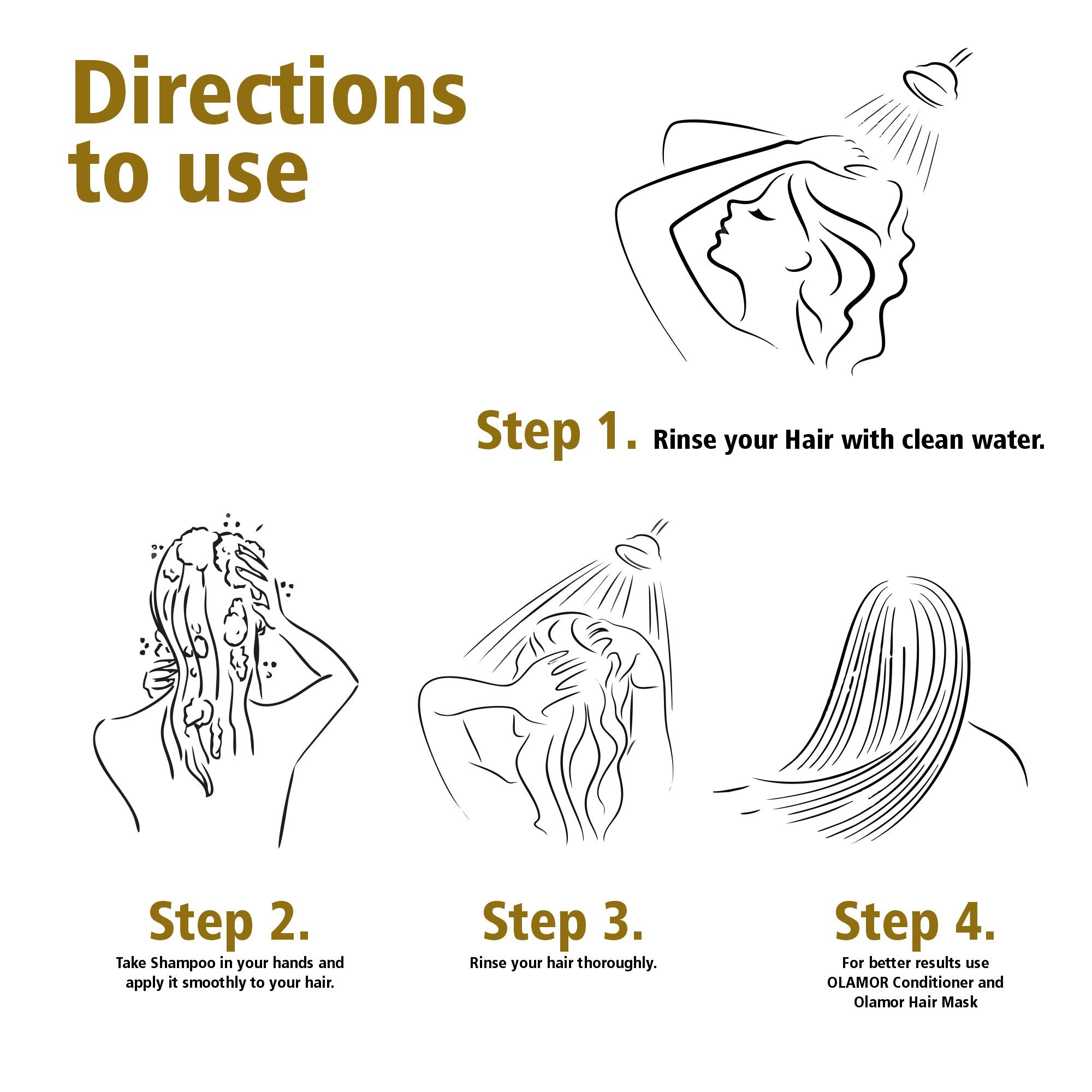 Directions to use

Step 1. Rinse your Hair with clean water.

Step 2.
Take Shampoo in your hands and apply it smoothly to your hair.

Step 3.
Rinse your hair thoroughly.

Step 4.
For better results use OLAMOR Conditioner and Olamor Hair Mask