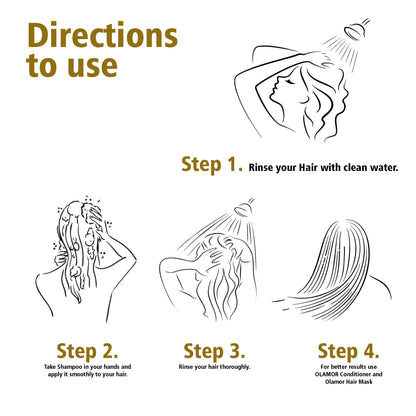 Directions to use

Step 1. Rinse your Hair with clean water.

Step 2.
Take Shampoo in your hands and apply it smoothly to your hair.

Step 3.
Rinse your hair thoroughly.

Step 4.
For better results use OLAMOR Conditioner and Olamor Hair Mask