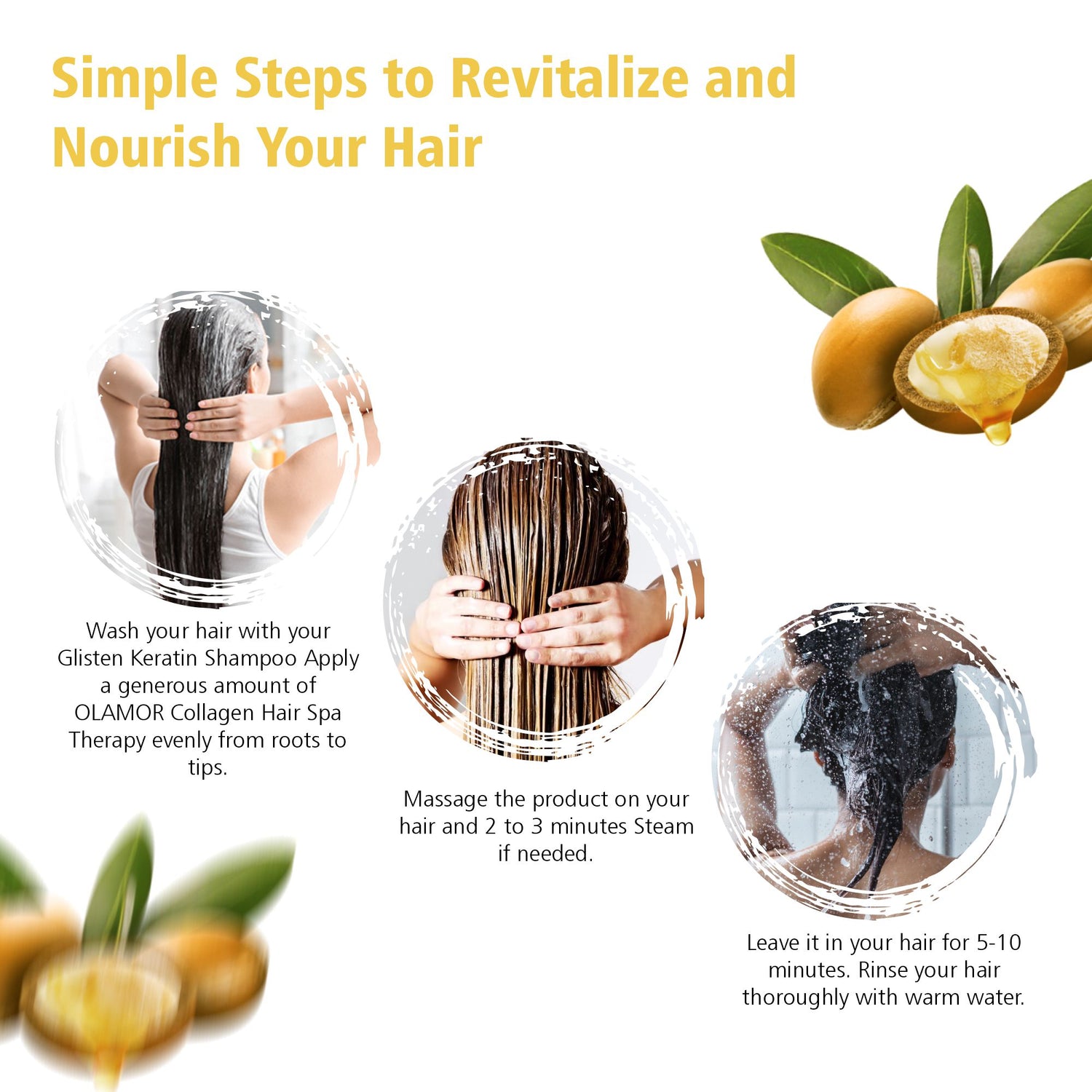 Simple Steps to Revitalize and Nourish Your Hair

Wash your hair with your Glisten Keratin Shampoo Apply a generous amount of OLAMOR Collagen Hair Spa Therapy evenly from roots to tips.

Massage the product on your hair and 2 to 3 minutes Steam if needed.

Leave it in your hair for 5-10 minutes. Rinse your hair thoroughly with warm water.