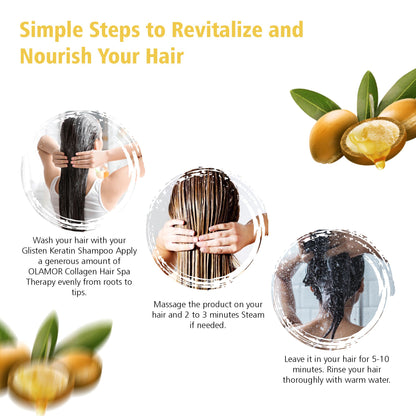 Simple Steps to Revitalize and Nourish Your Hair

Wash your hair with your Glisten Keratin Shampoo Apply a generous amount of OLAMOR Collagen Hair Spa Therapy evenly from roots to tips.

Massage the product on your hair and 2 to 3 minutes Steam if needed.

Leave it in your hair for 5-10 minutes. Rinse your hair thoroughly with warm water.